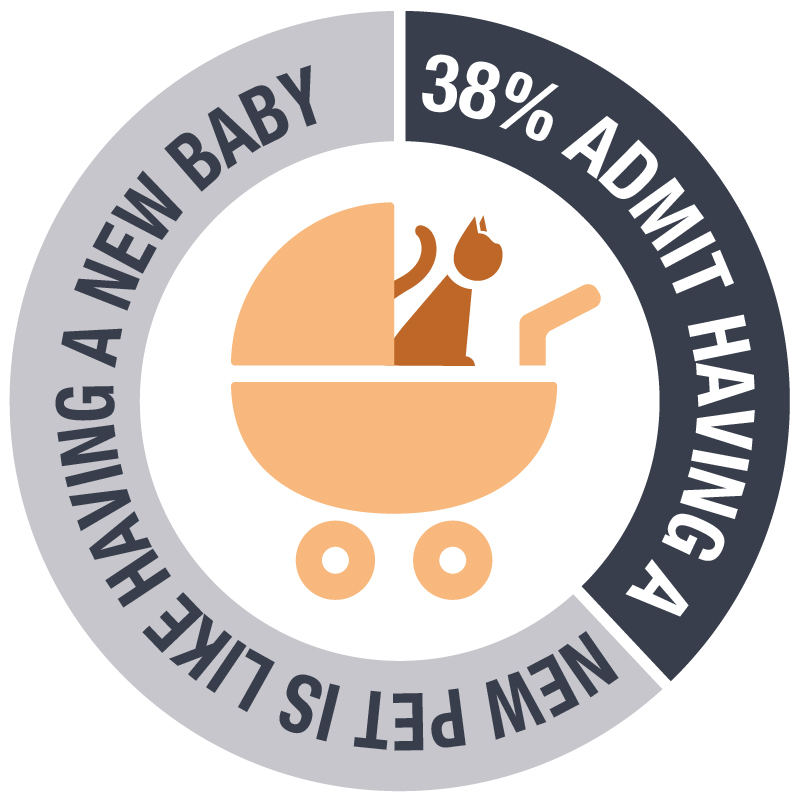 38% ADMIT HAVING A NEW PET IS LIKE HAVING A NEW BABY